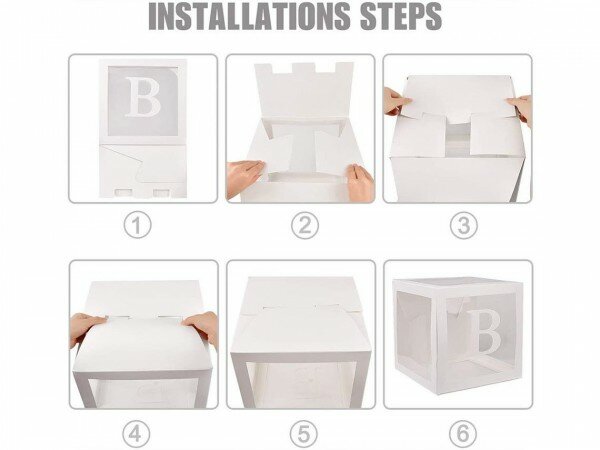 INSTALLATIONS STEPS

B

1

2

3

4

5

B

6